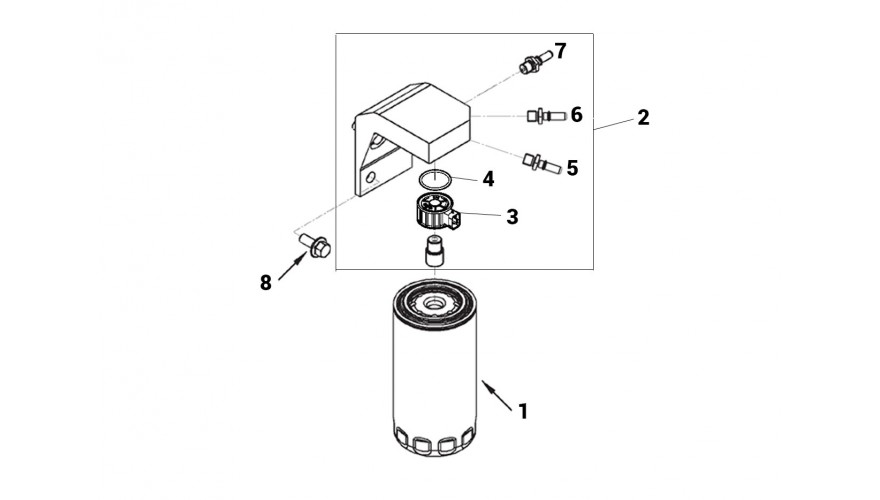 7
6
2
5
4
3
8
1