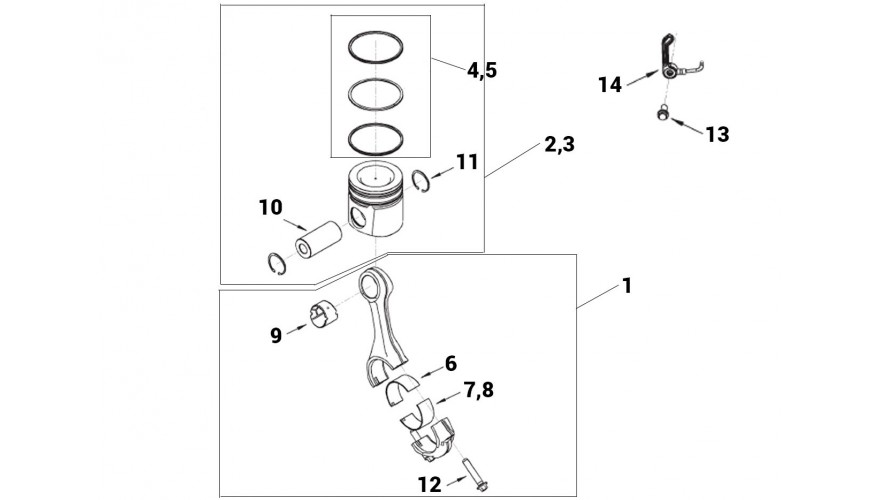 4,5
14
13
2,3
11
10
1
9
6
7,8
12