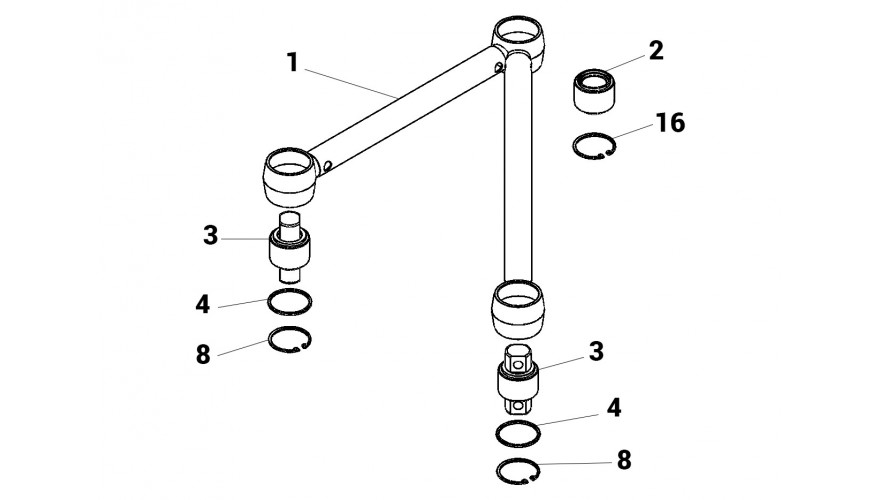 1
2
16
3
4
8
3
4
8