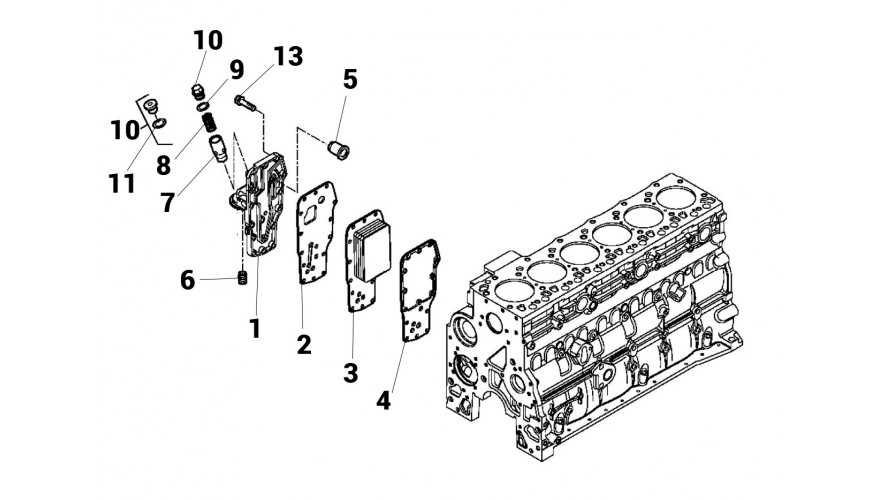 10
9
13
5
10
8
11
7
6
1
2
3
4